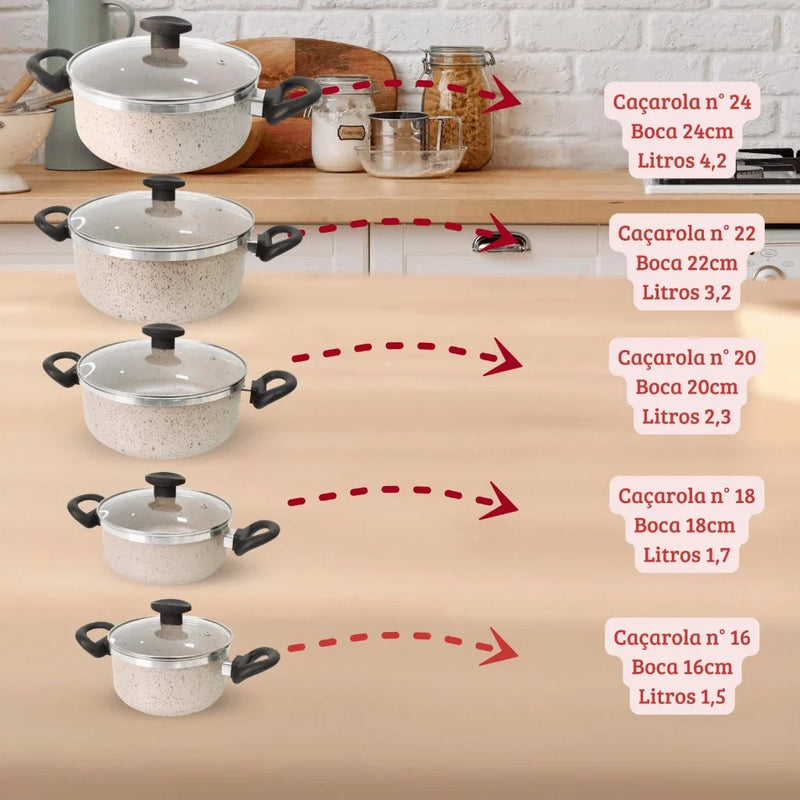 Caçarola n° 24
Boca 24cm
Litros 4,2

Caçarola n° 22
Boca 22cm
Litros 3,2

Caçarola n° 20
Boca 20cm
Litros 2,3

Caçarola n° 18
Boca 18cm
Litros 1,7

Caçarola n° 16
Boca 16cm
Litros 1,5